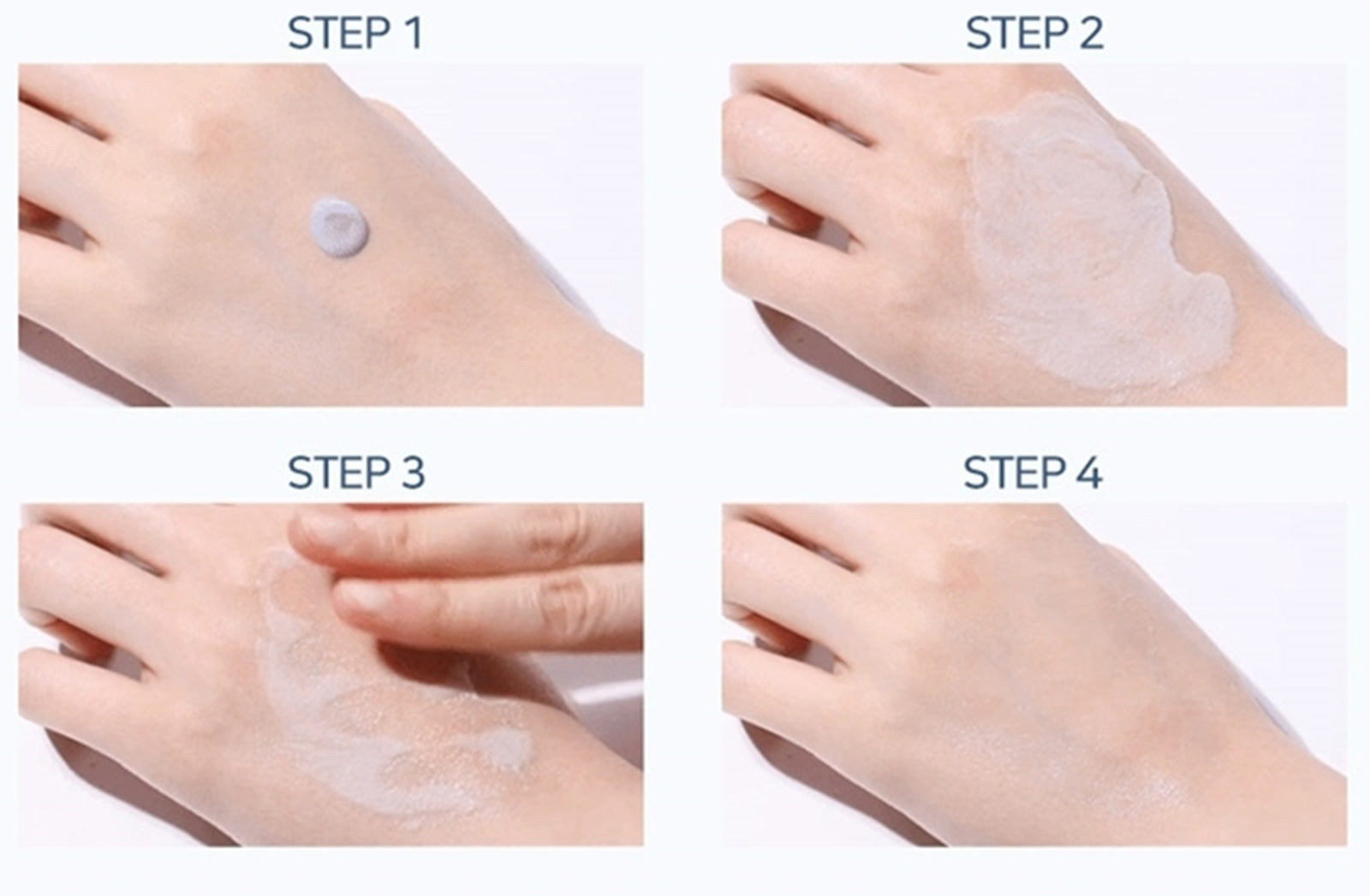 STEP 1

STEP 2

STEP 3

STEP 4